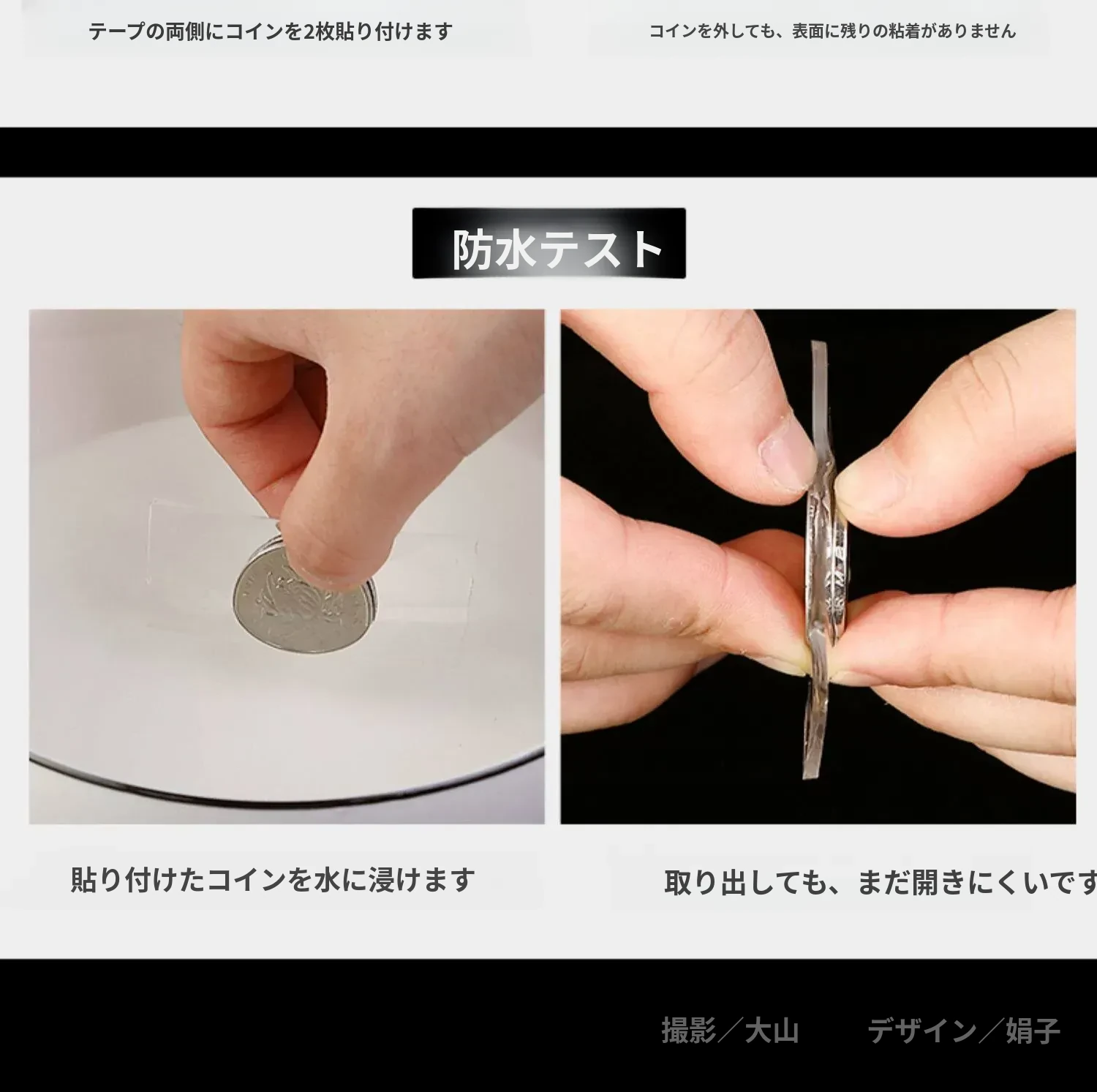 テープの両側にコインを2枚貼り付けます

コインを外しても、表面に残りの粘着がありません

防水テスト

貼り付けたコインを水に浸けます

取り出しても、まだ開きにくいです

撮影／大山　デザイン／娟子