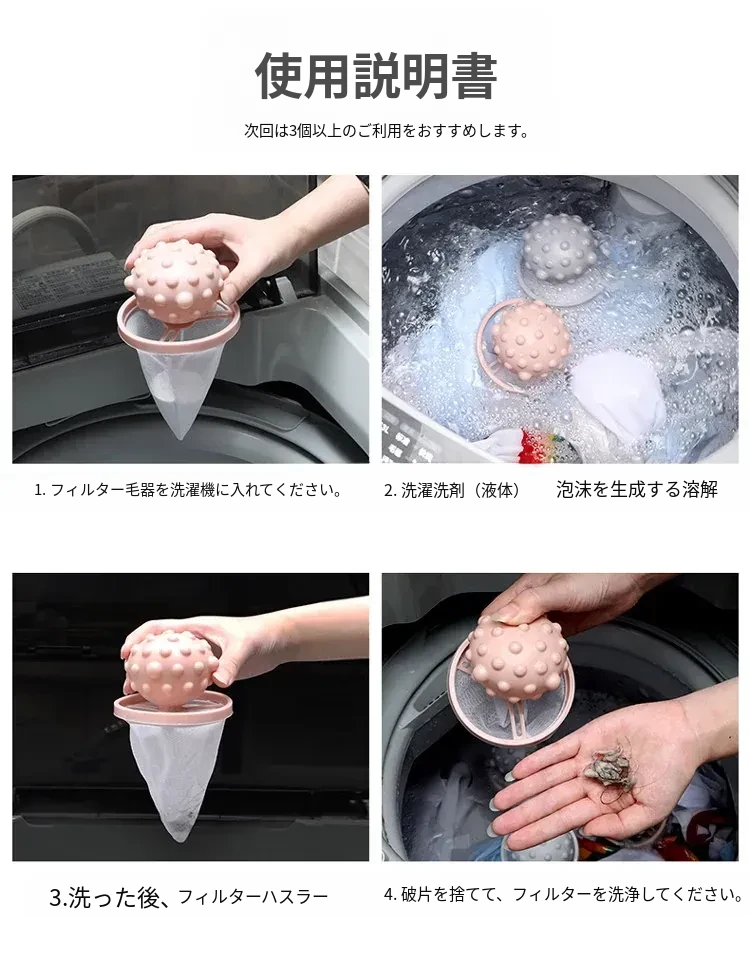 使用説明書

次回は3個以上のご利用をおすすめします。

1. フィルター毛器を洗濯機に入れてください。

2. 洗濯洗剤（液体）　泡沫を生成する溶解

3.洗った後、フィルターハスラー

4. 破片を捨てて、フィルターを洗浄してください。