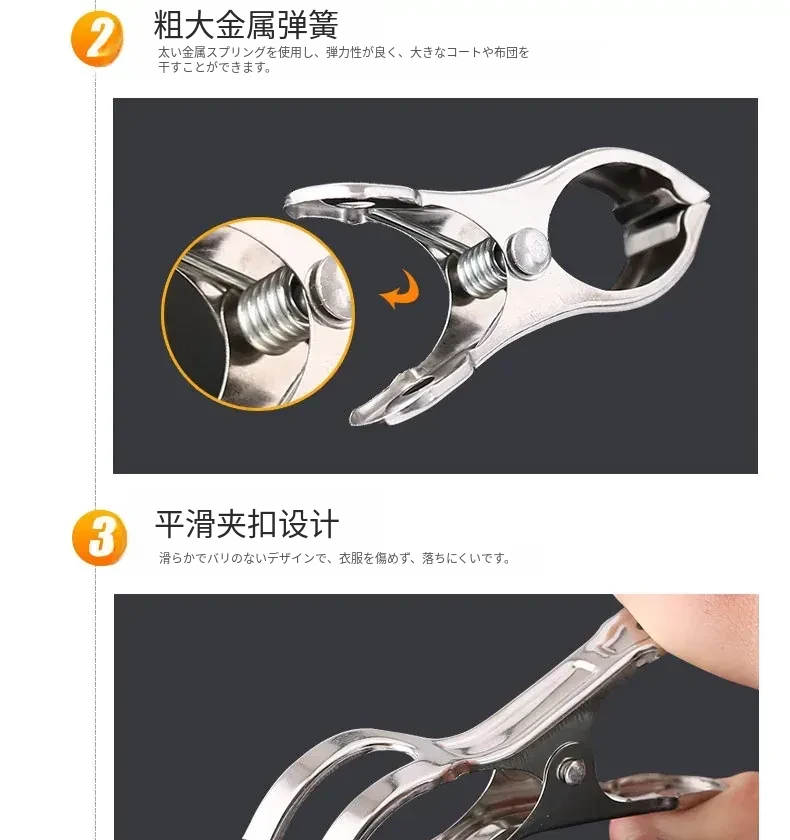 2
粗大金属弹簧
太い金属スプリングを使用し、弾力性が良く、大きなコートや布団を干すことができます。

3
平滑夹扣设计
滑らかでバリのないデザインで、衣服を傷めず、落ちにくいです。