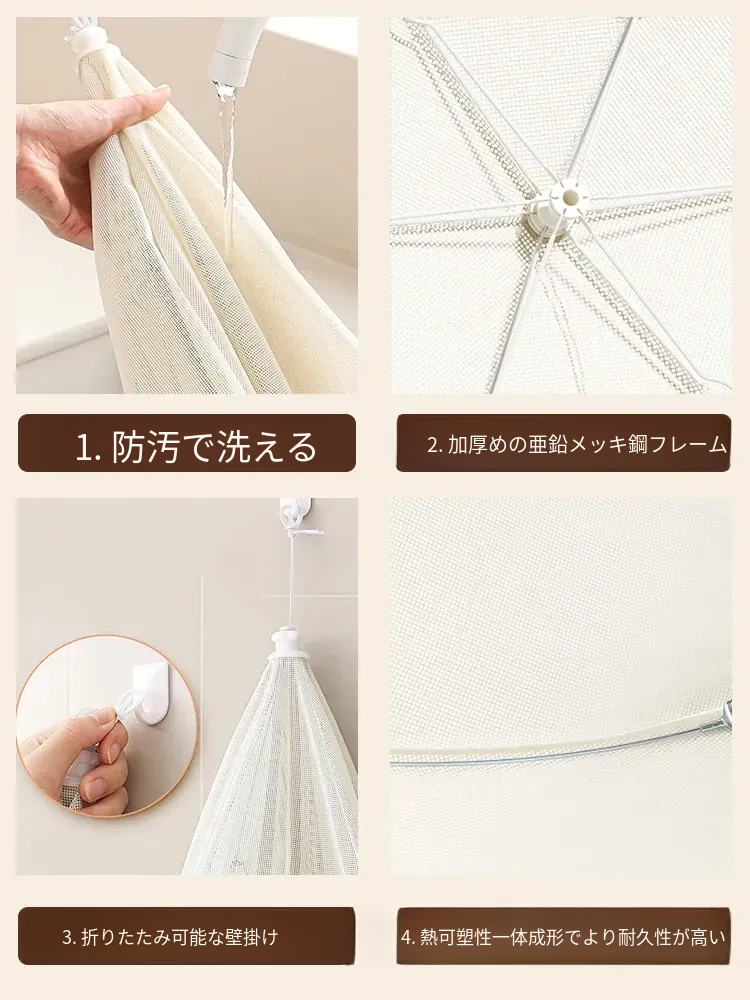 1. 防汚で洗える

2. 加厚めの亜鉛メッキ鋼フレーム

3. 折りたたみ可能な壁掛け

4. 熱可塑性一体成形でより耐久性が高い