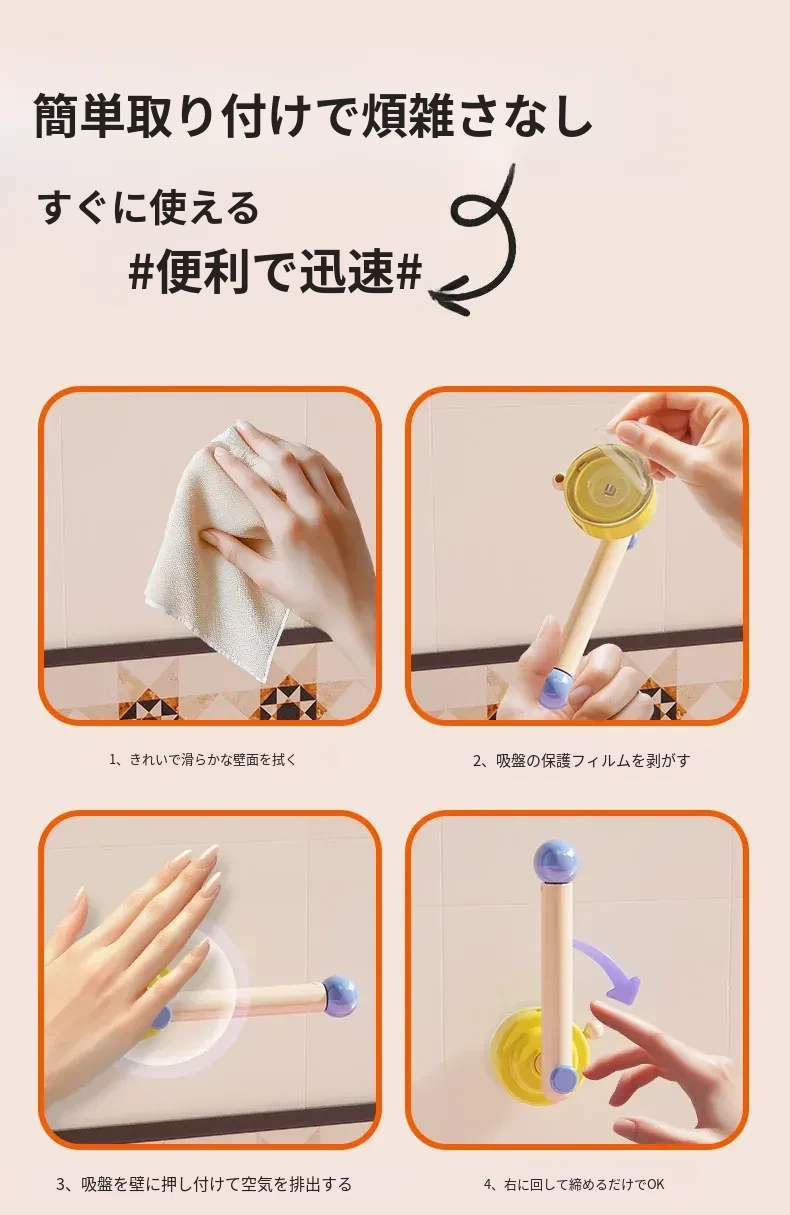 簡単取り付けで煩雑さなし

すぐに使える

#便利で迅速#

1、きれいで滑らかな壁面を拭く

2、吸盤の保護フィルムを剥がす

3、吸盤を壁に押し付けて空気を排出する

4、右に回して締めるだけでOK