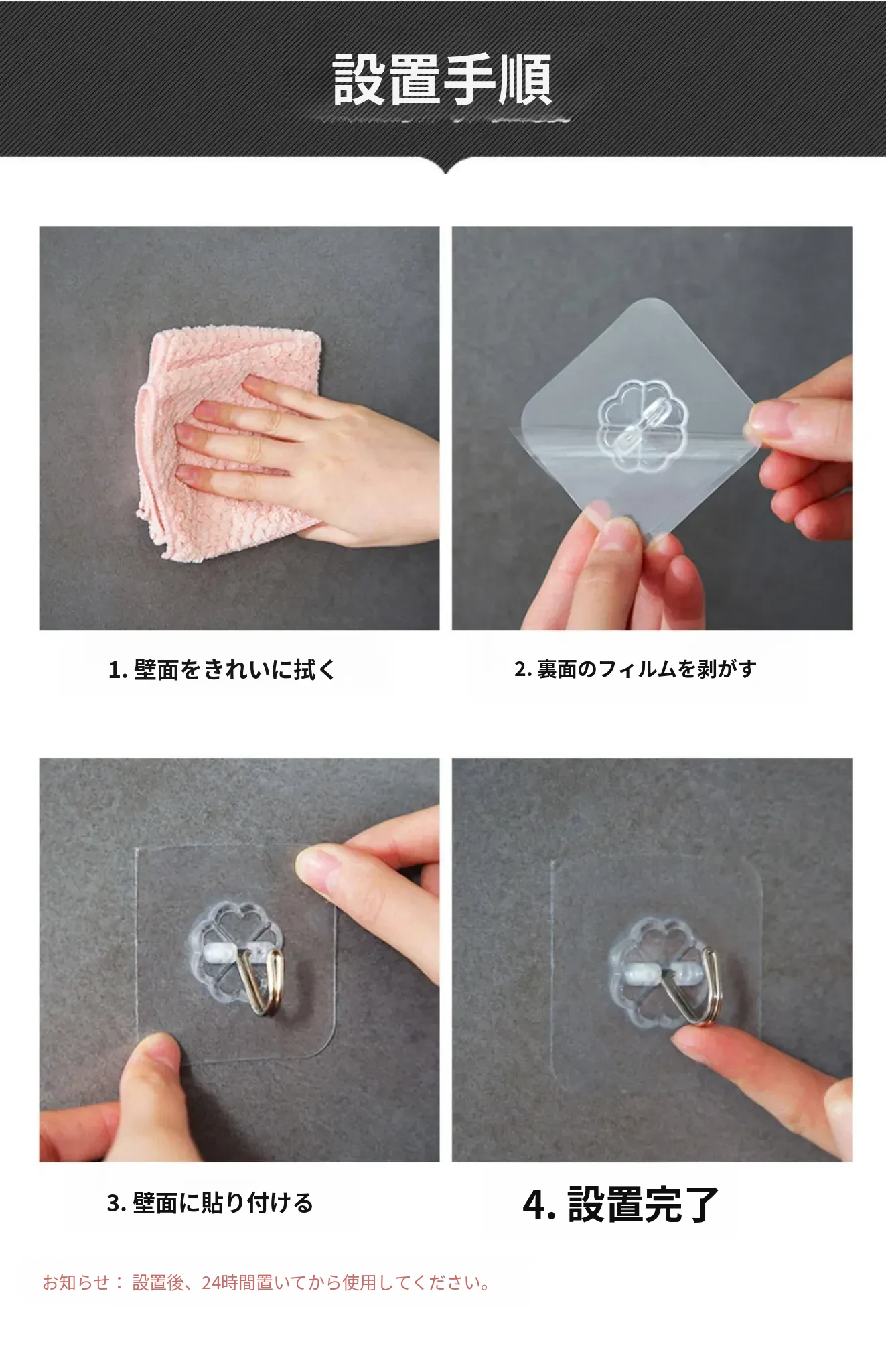 設置手順

1. 壁面をきれいに拭く

2. 裏面のフィルムを剥がす

3. 壁面に貼り付ける

4. 設置完了

お知らせ： 設置後、24時間置いてから使用してください。