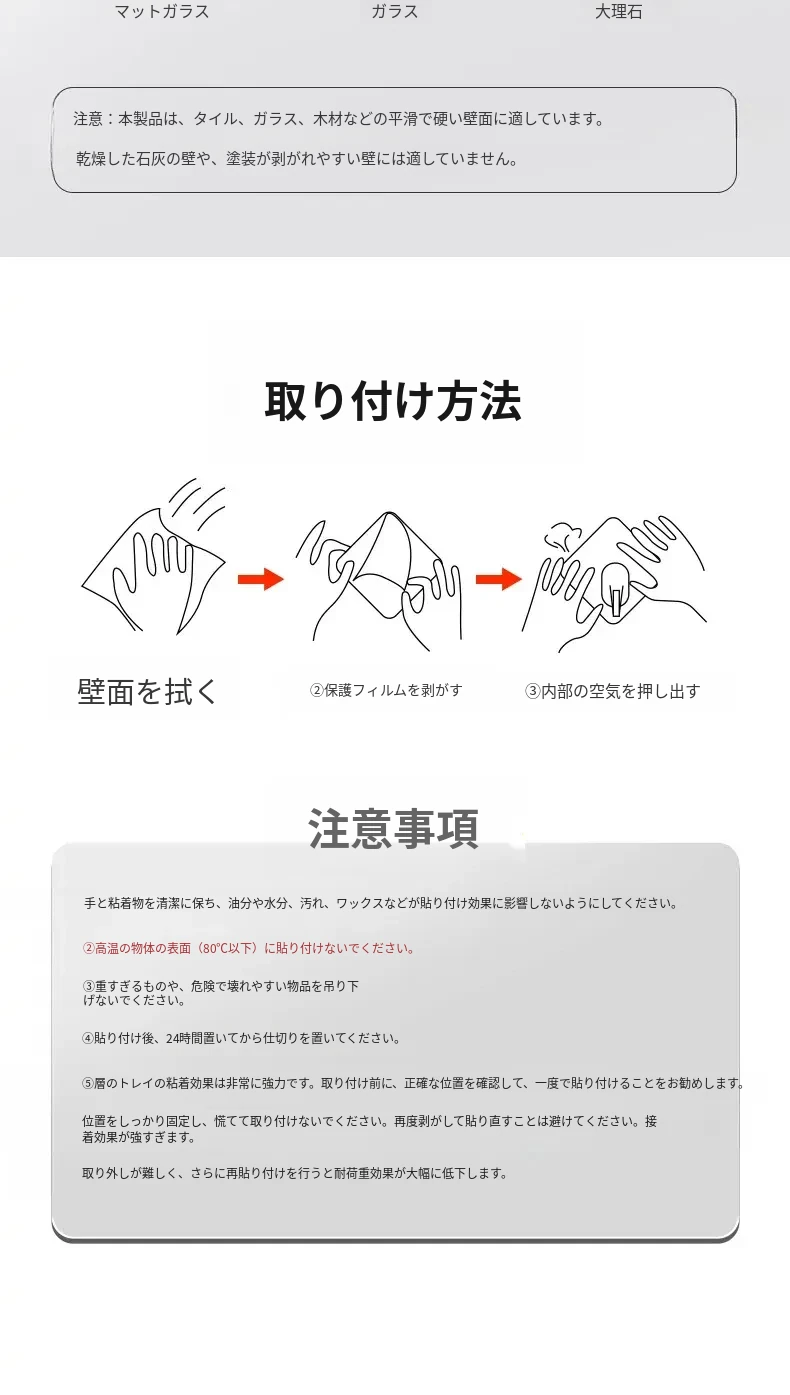 マットガラス　ガラス　大理石

注意：本製品は、タイル、ガラス、木材などの平滑で硬い壁面に適しています。

乾燥した石灰の壁や、塗装が剥がれやすい壁には適していません。

取り付け方法

壁面を拭く

②保護フィルムを剥がす

③内部の空気を押し出す

注意事項

手と粘着物を清潔に保ち、油分や水分、汚れ、ワックスなどが貼り付け効果に影響しないようにしてください。

②高温の物体の表面（80°C以下）に貼り付けないでください。

③重すぎるものや、危険で壊れやすい物品を吊り下げないでください。

④貼り付け後、24時間置いてから仕切りを置いてください。

⑤層のトレイの粘着効果は非常に強力です。取り付け前に、正確な位置を確認して、一度で貼り付けることをお勧めします。

位置をしっかり固定し、慌てて取り付けないでください。再度剥がして貼り直すことは避けてください。接着効果が強すぎます。

取り外しが難しく、さらに再貼り付けを行うと耐荷重効果が大幅に低下します。