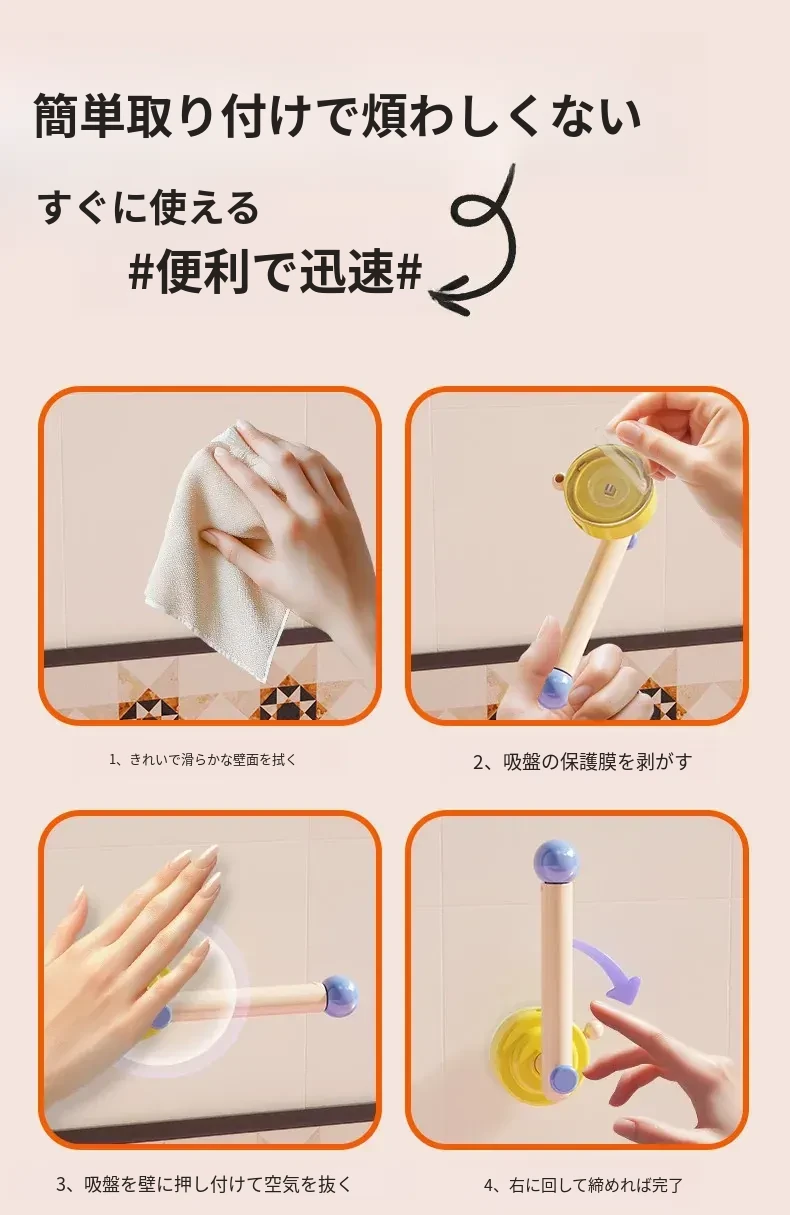 簡単取り付けで煩わしくない

すぐに使える
#便利で迅速#

1、きれいで滑らかな壁面を拭く

2、吸盤の保護膜を剥がす

3、吸盤を壁に押し付けて空気を抜く

4、右に回して締めれば完了