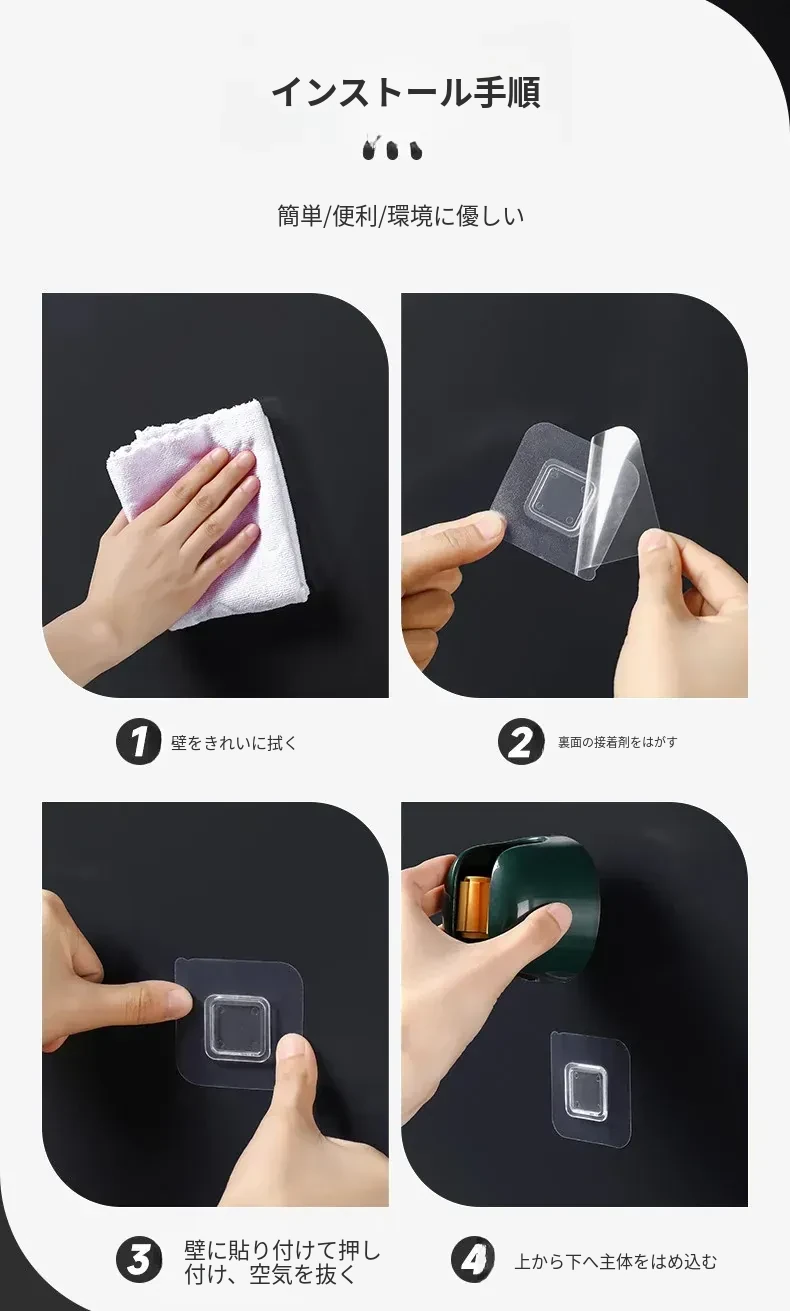 インストール手順

簡単/便利/環境に優しい

1 壁をきれいに拭く

2 裏面の接着剤をはがす

3 壁に貼り付けて押し付け、空気を抜く

4 上から下へ主体をはめ込む