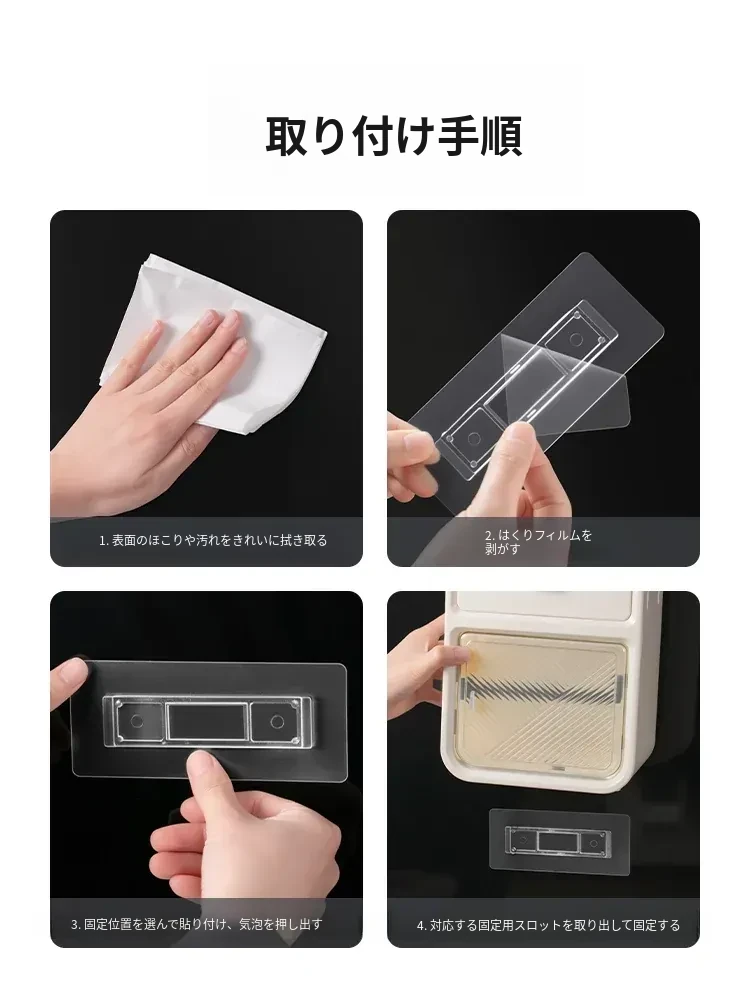 取り付け手順

1. 表面のほこりや汚れをきれいに拭き取る

2. はくりフィルムを剥がす

3. 固定位置を選んで貼り付け、気泡を押し出す

4. 対応する固定用スロットを取り出して固定する