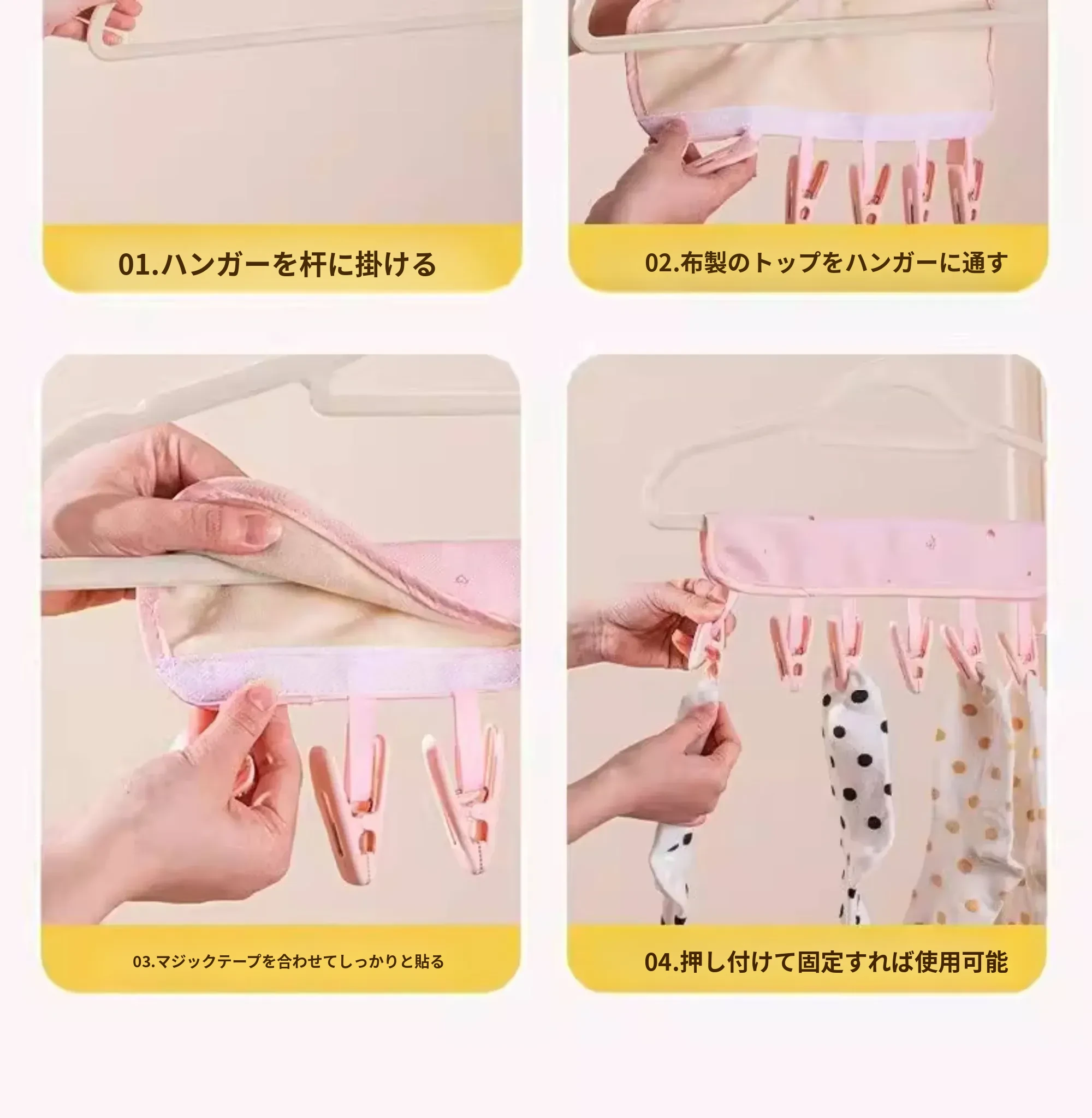 01.ハンガーを杆に掛ける

02.布製のトップをハンガーに通す

03.マジックテープを合わせてしっかりと貼る

04.押し付けて固定すれば使用可能