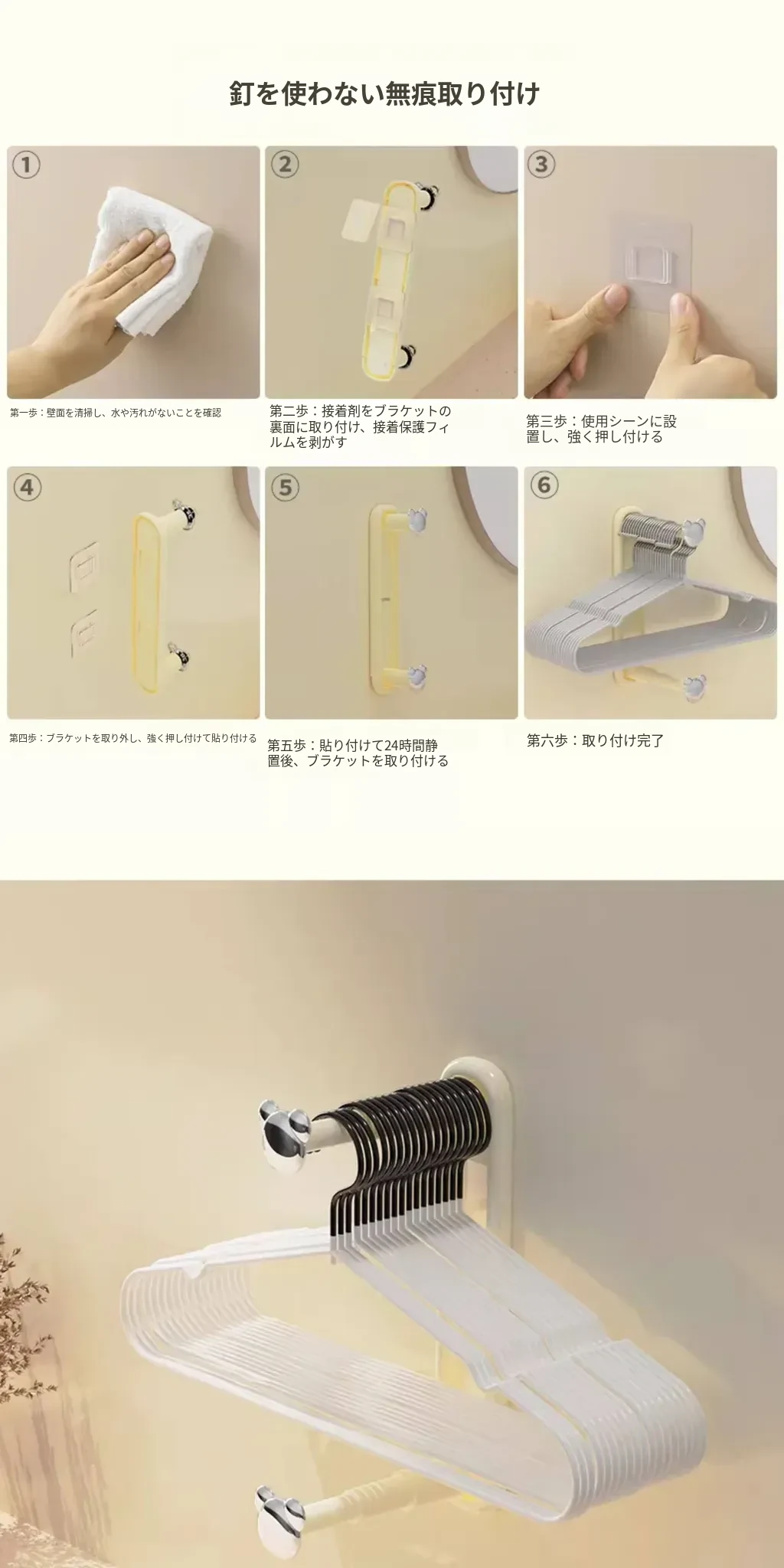 釘を使わない無痕取り付け

①

第一歩：壁面を清掃し、水や汚れがないことを確認

②

第二歩：接着剤をブラケットの裏面に取り付け、接着保護フィルムを剥がす

③

第三歩：使用シーンに設置し、強く押し付ける

④

第四歩：ブラケットを取り外し、強く押し付けて貼り付ける

⑤

第五歩：貼り付けて24時間静置後、ブラケットを取り付ける

⑥

第六歩：取り付け完了