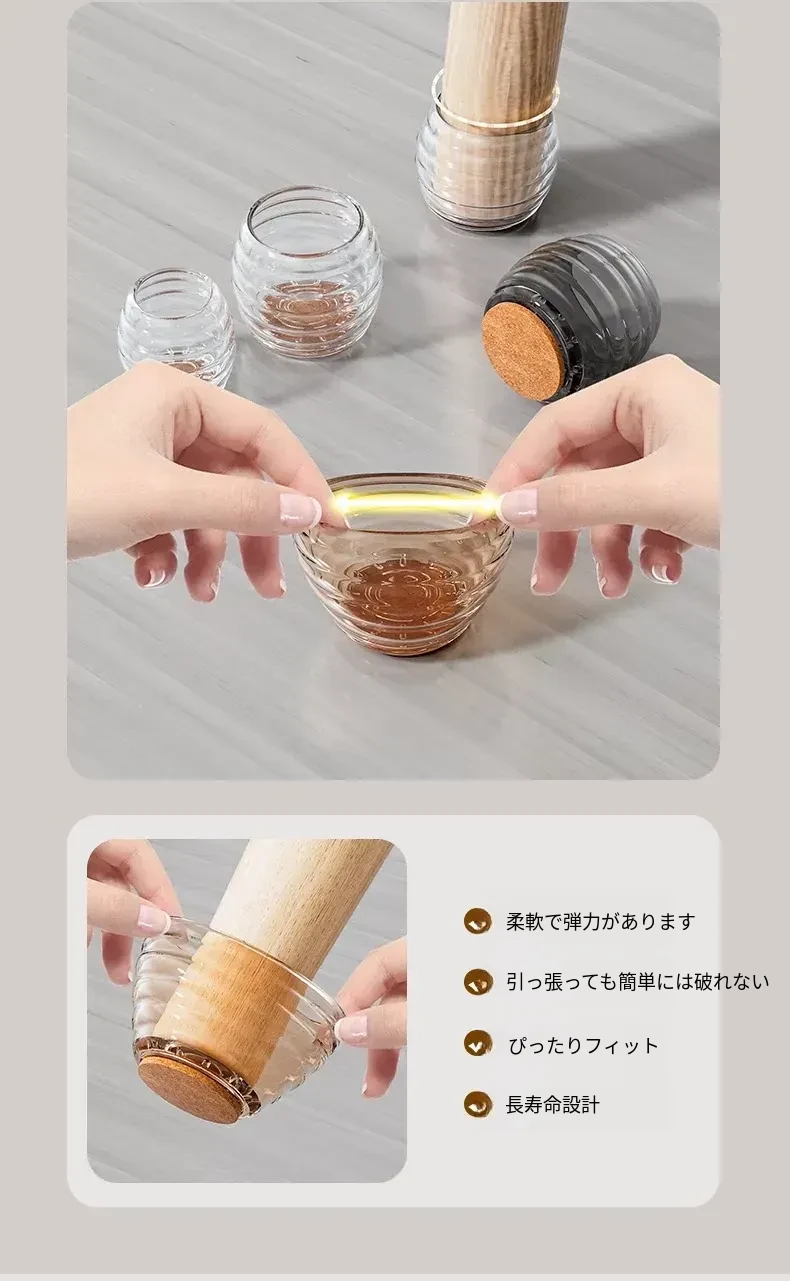 柔軟で弾力があります

引っ張っても簡単には破れない

ぴったりフィット

長寿命設計