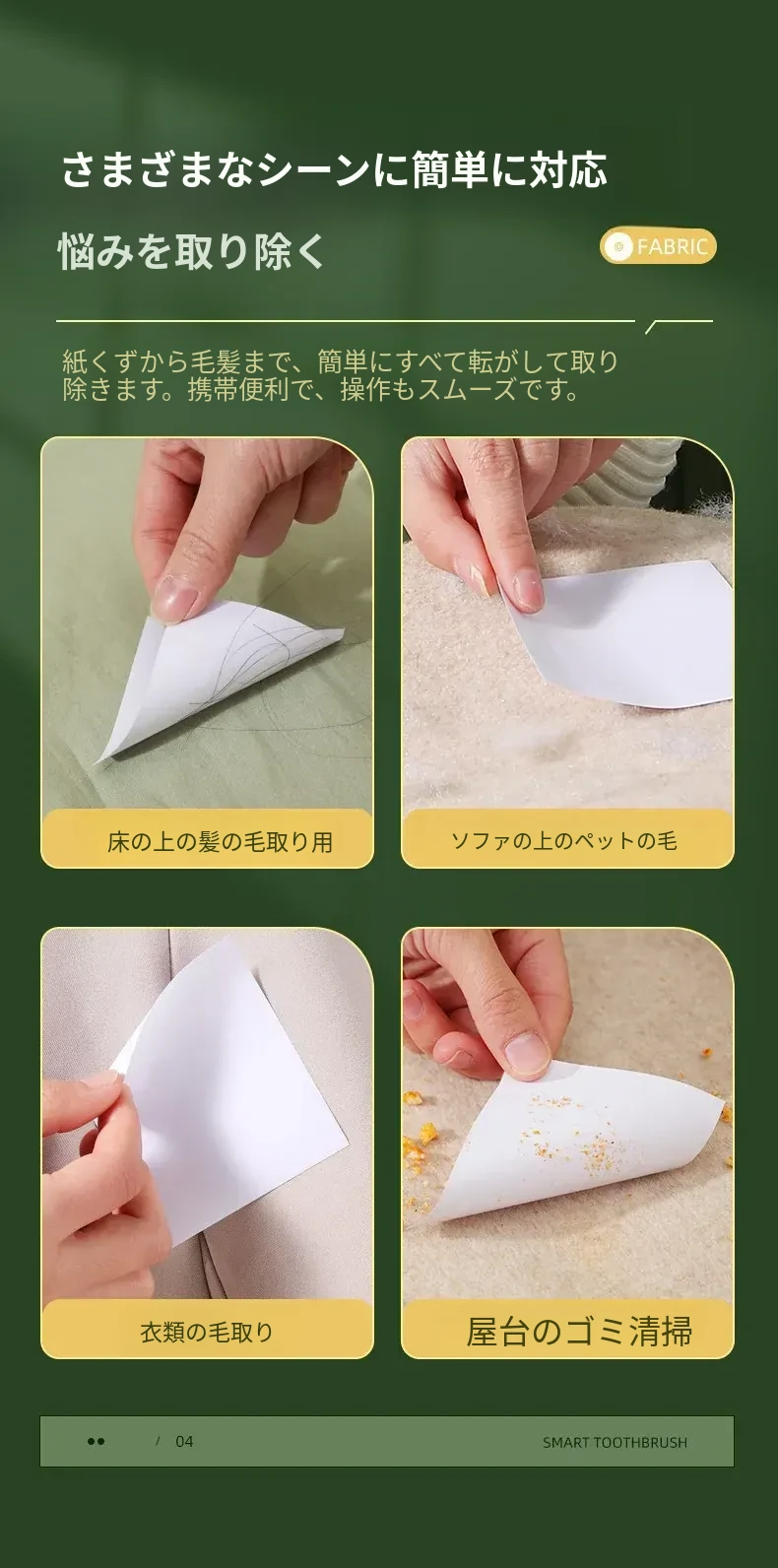 さまざまなシーンに簡単に対応

悩みを取り除く

FABRIC

紙くずから毛髪まで、簡単にすべて転がして取り除きます。携帯便利で、操作もスムーズです。

床の上の髪の毛取り用

ソファの上のペットの毛

衣類の毛取り

屋台のゴミ清掃

/ 04

SMART TOOTHBRUSH