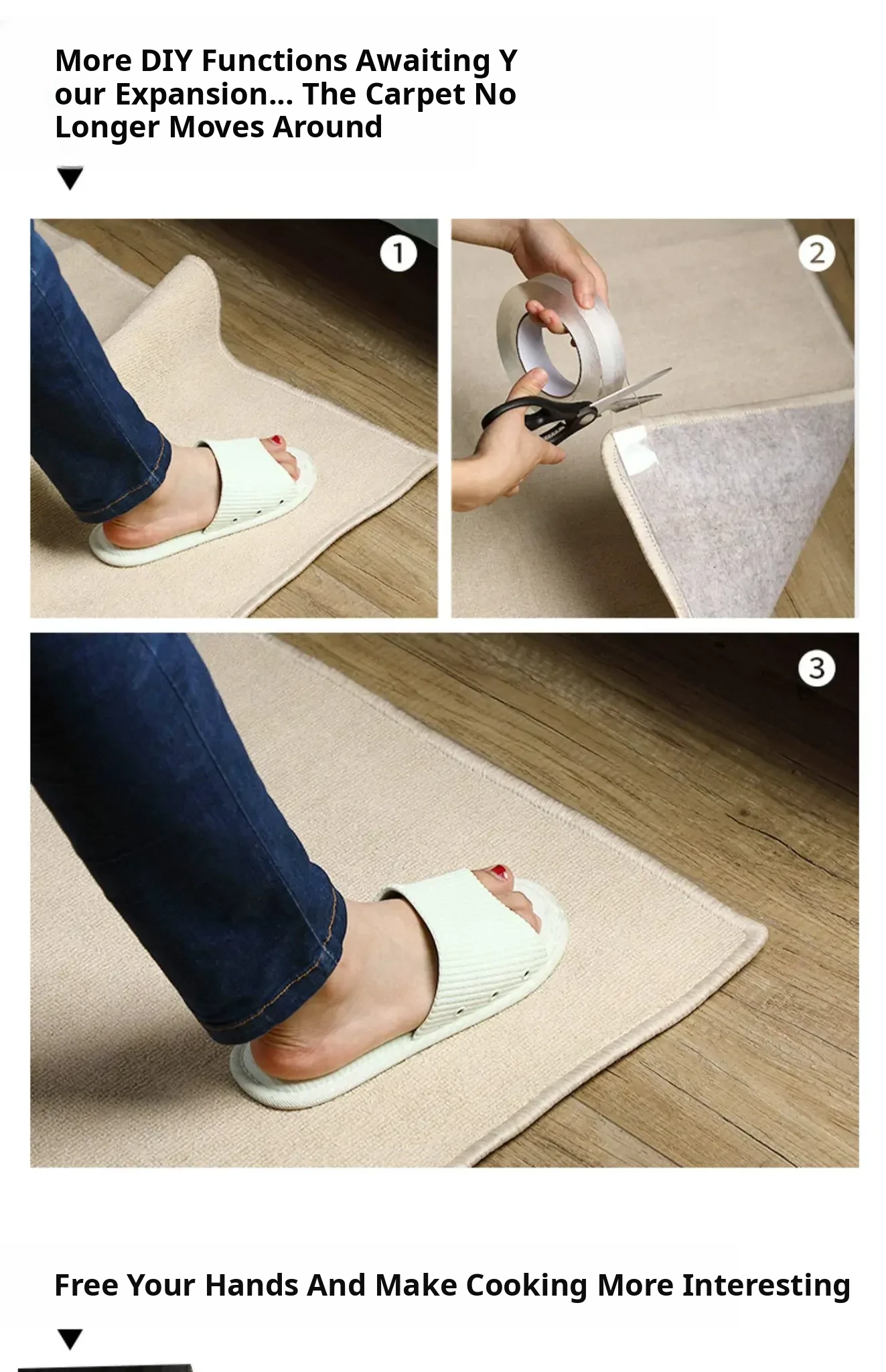 More DIY Functions Awaiting Y our Expansion... The Carpet No Longer Moves Around

▼

1

2

3

Free Your Hands And Make Cooking More Interesting

▼