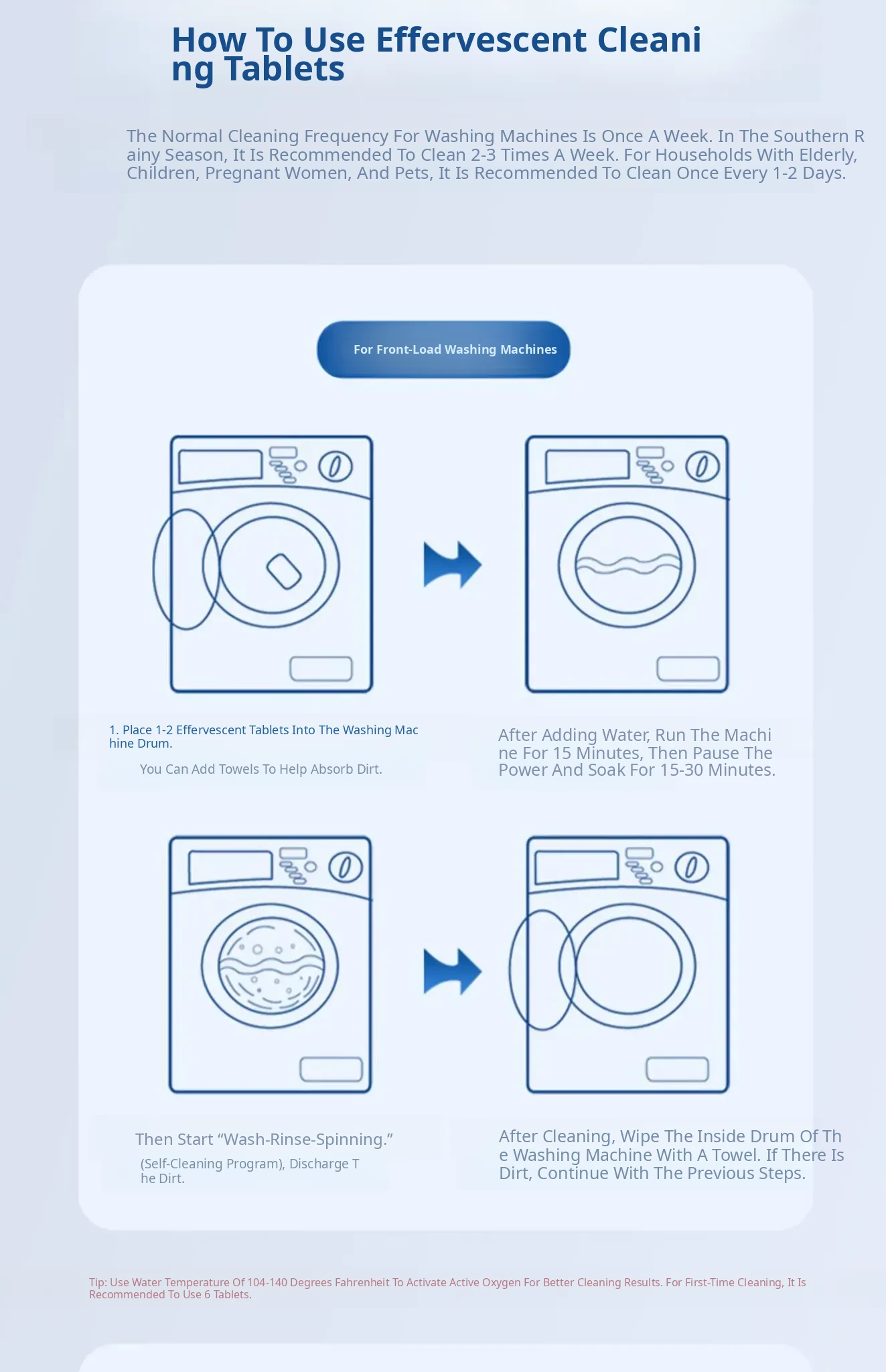 How To Use Effervescent Cleaning Tablets

The Normal Cleaning Frequency For Washing Machines Is Once A Week. In The Southern Rainy Season, It Is Recommended To Clean 2-3 Times A Week. For Households With Elderly, Children, Pregnant Women, And Pets, It Is Recommended To Clean Once Every 1-2 Days.

For Front-Load Washing Machines

1. Place 1-2 Effervescent Tablets Into The Washing Machine Drum.

You Can Add Towels To Help Absorb Dirt.

After Adding Water, Run The Machine For 15 Minutes, Then Pause The Power And Soak For 15-30 Minutes.

Then Start “Wash-Rinse-Spinning.”

(Self-Cleaning Program), Discharge The Dirt.

After Cleaning, Wipe The Inside Drum Of The Washing Machine With A Towel. If There Is Dirt, Continue With The Previous Steps.

Tip: Use Water Temperature Of 104-140 Degrees Fahrenheit To Activate Active Oxygen For Better Cleaning Results. For First-Time Cleaning, It Is Recommended To Use 6 Tablets.