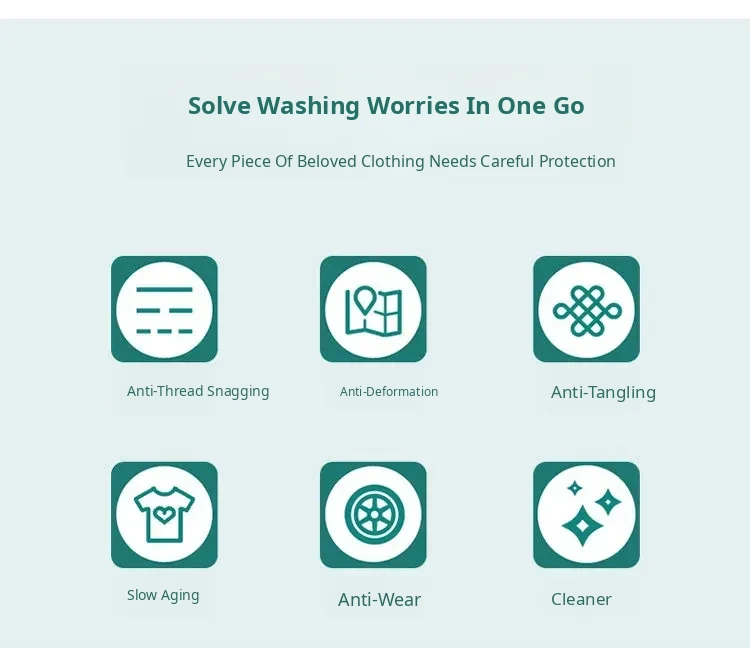 Solve Washing Worries In One Go

Every Piece Of Beloved Clothing Needs Careful Protection

Anti-Thread Snagging

Anti-Deformation

Anti-Tangling

Slow Aging

Anti-Wear

Cleaner