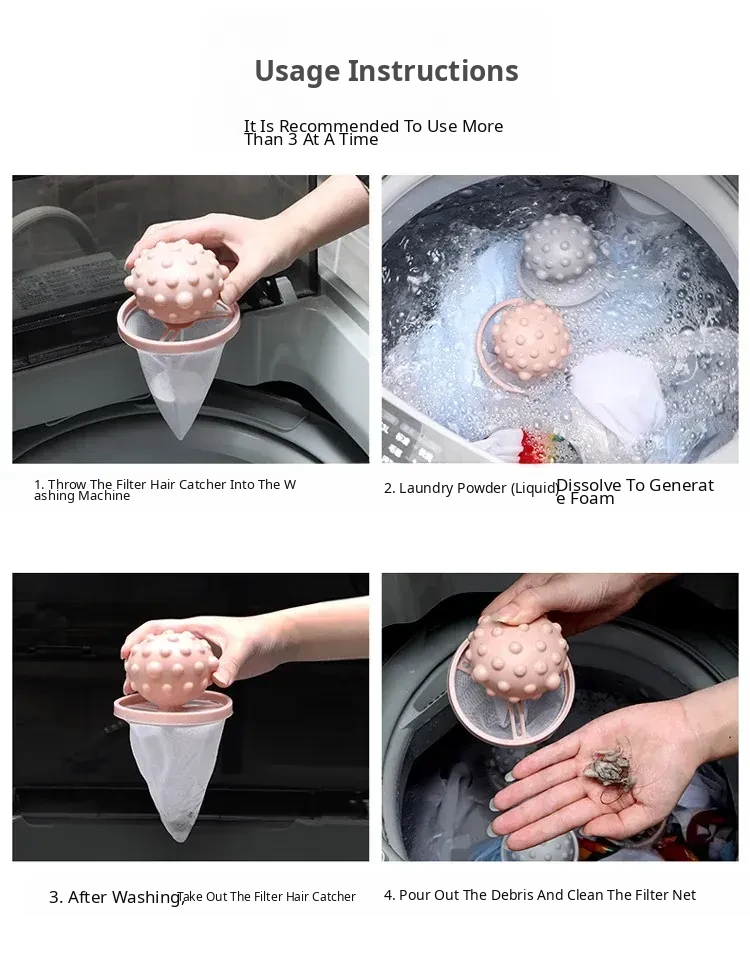 Usage Instructions

It Is Recommended To Use More Than 3 At A Time

1. Throw The Filter Hair Catcher Into The Washing Machine

2. Laundry Powder (Liquid) Dissolve To Generate Foam

3. After Washing, Take Out The Filter Hair Catcher

4. Pour Out The Debris And Clean The Filter Net