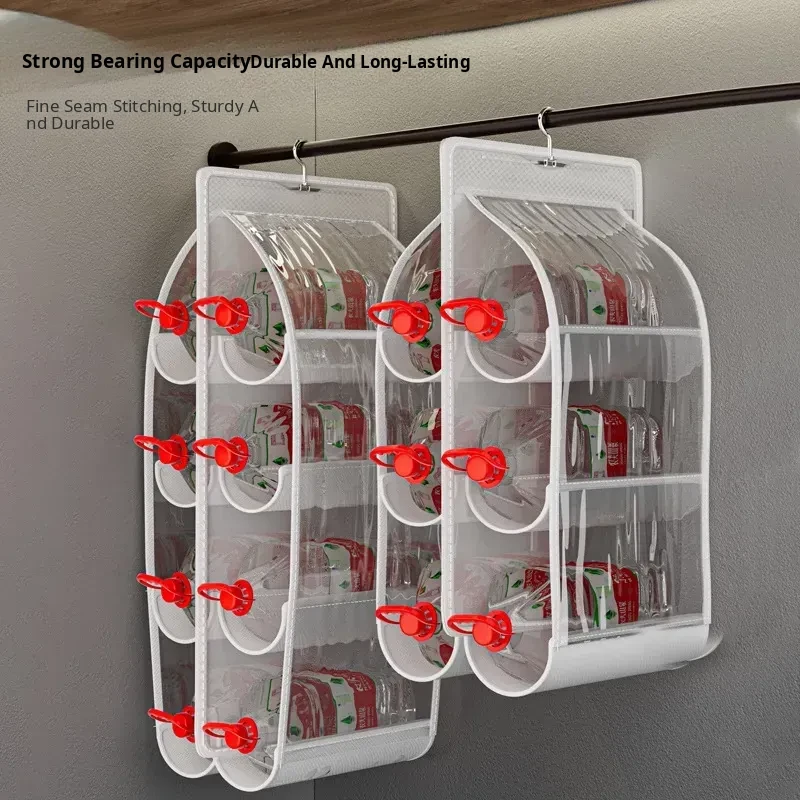 Strong Bearing CapacityDurable And Long-Lasting

Fine Seam Stitching, Sturdy And Durable