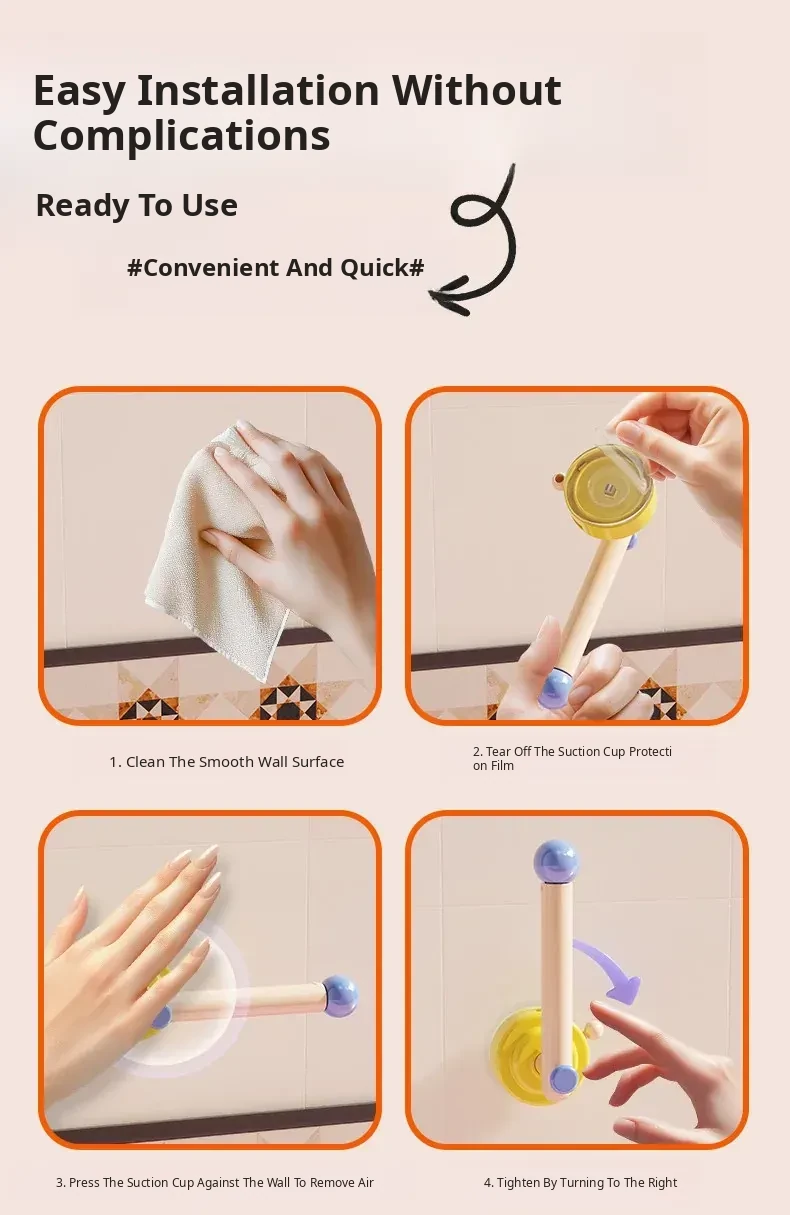 Easy Installation Without Complications

Ready To Use

#Convenient And Quick#

1. Clean The Smooth Wall Surface

2. Tear Off The Suction Cup Protecti on Film

3. Press The Suction Cup Against The Wall To Remove Air

4. Tighten By Turning To The Right