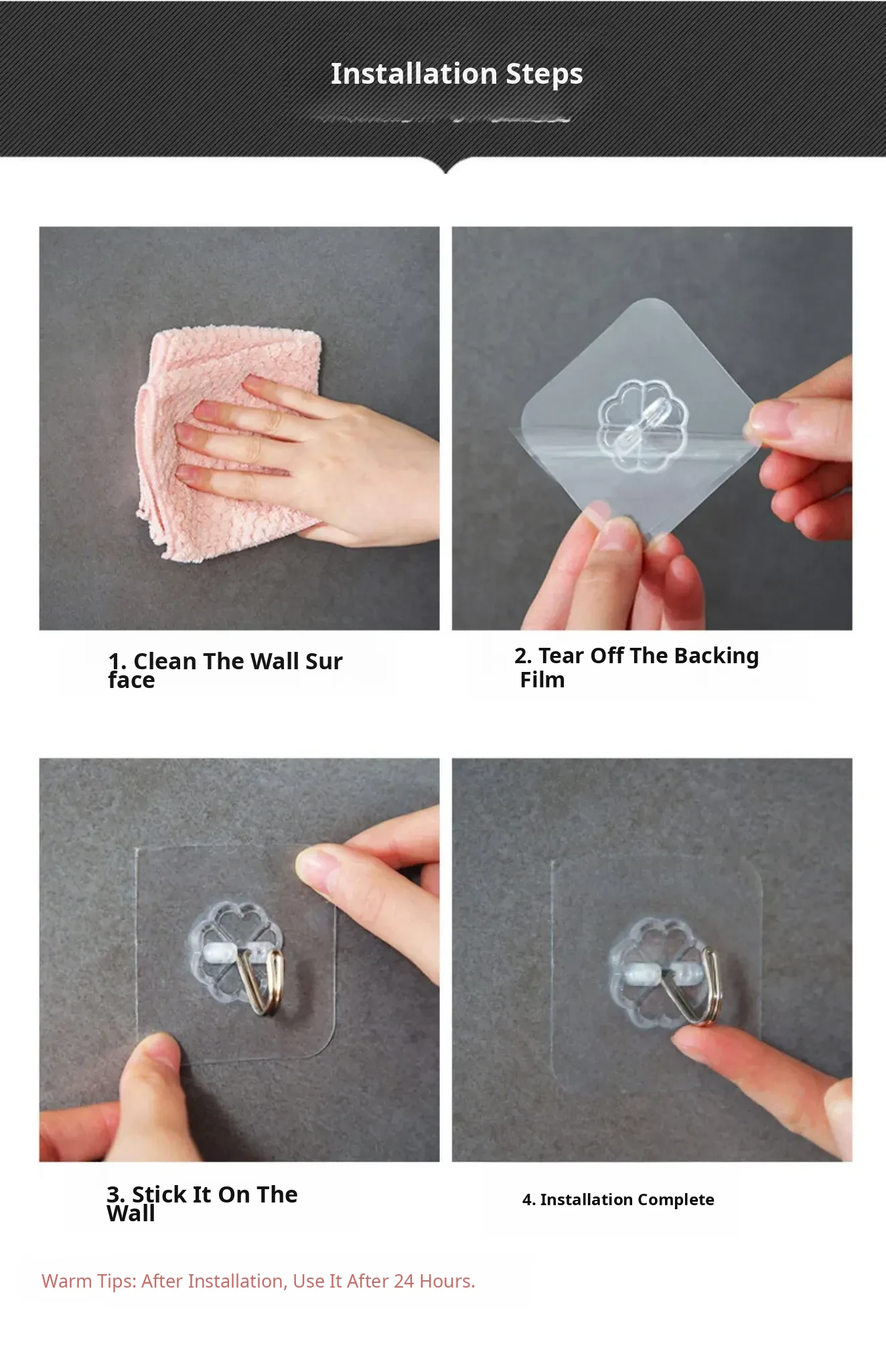 Installation Steps

1. Clean The Wall Sur face

2. Tear Off The Backing Film

3. Stick It On The Wall

4. Installation Complete

Warm Tips: After Installation, Use It After 24 Hours.