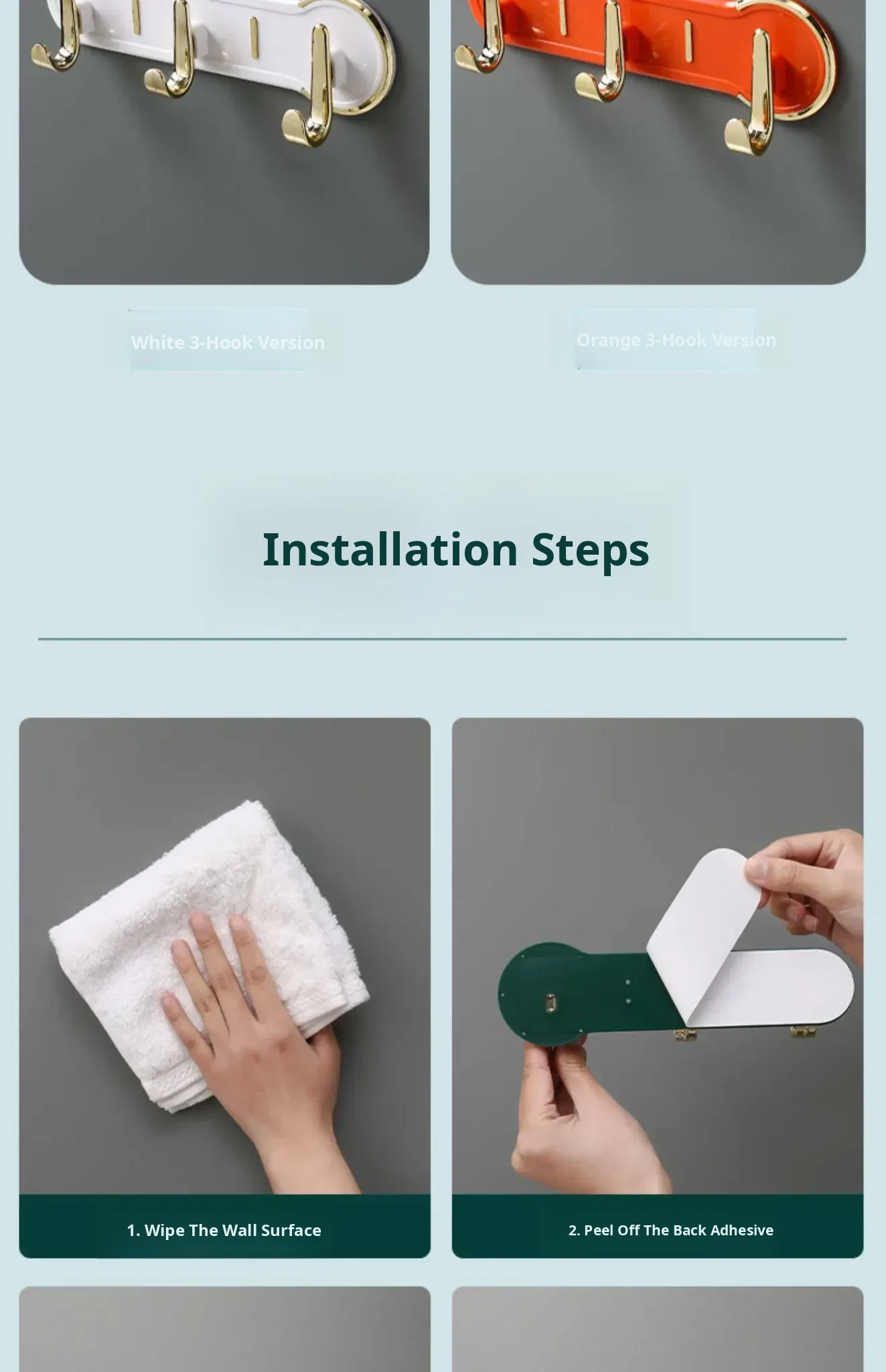 White 3-Hook Version

Orange 3-Hook Version

Installation Steps

1. Wipe The Wall Surface

2. Peel Off The Back Adhesive