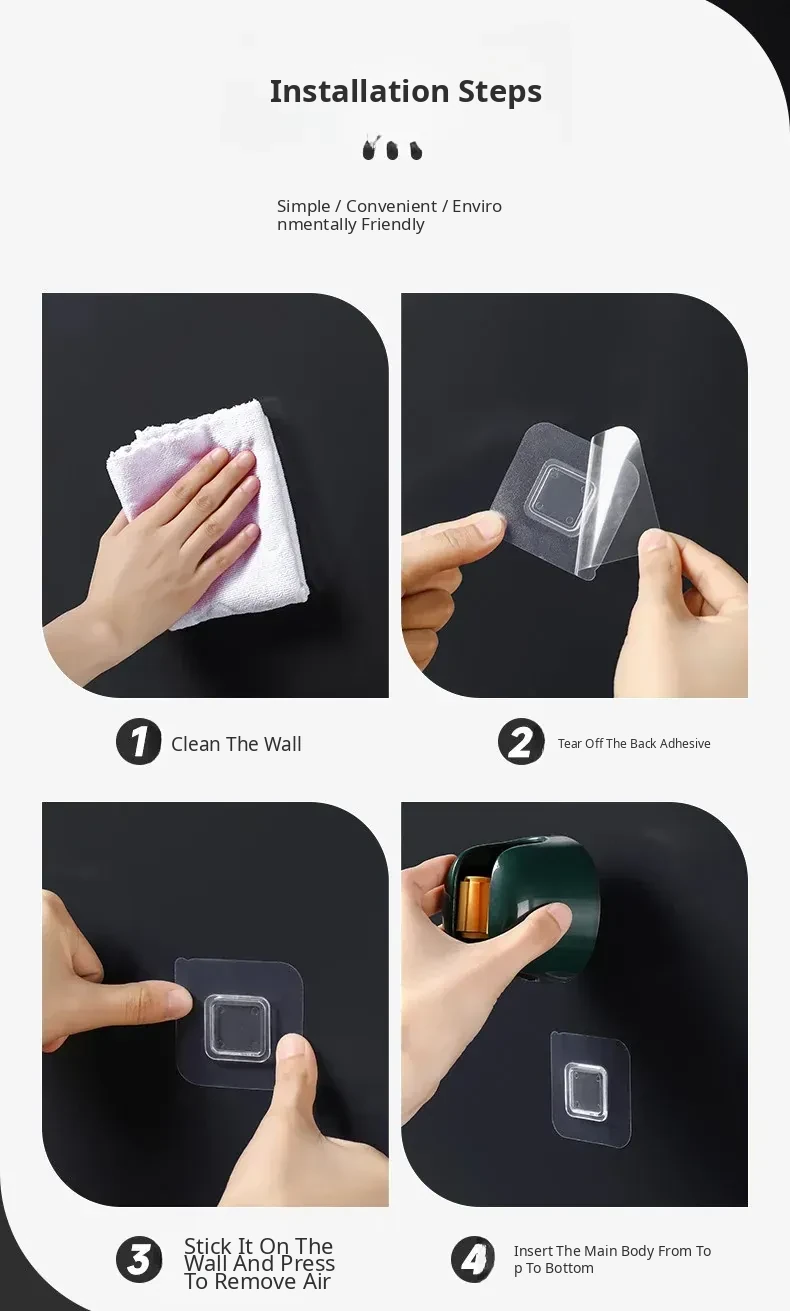 Installation Steps

Simple / Convenient / Environmentally Friendly

1 Clean The Wall

2 Tear Off The Back Adhesive

3 Stick It On The Wall And Press To Remove Air

4 Insert The Main Body From Top To Bottom