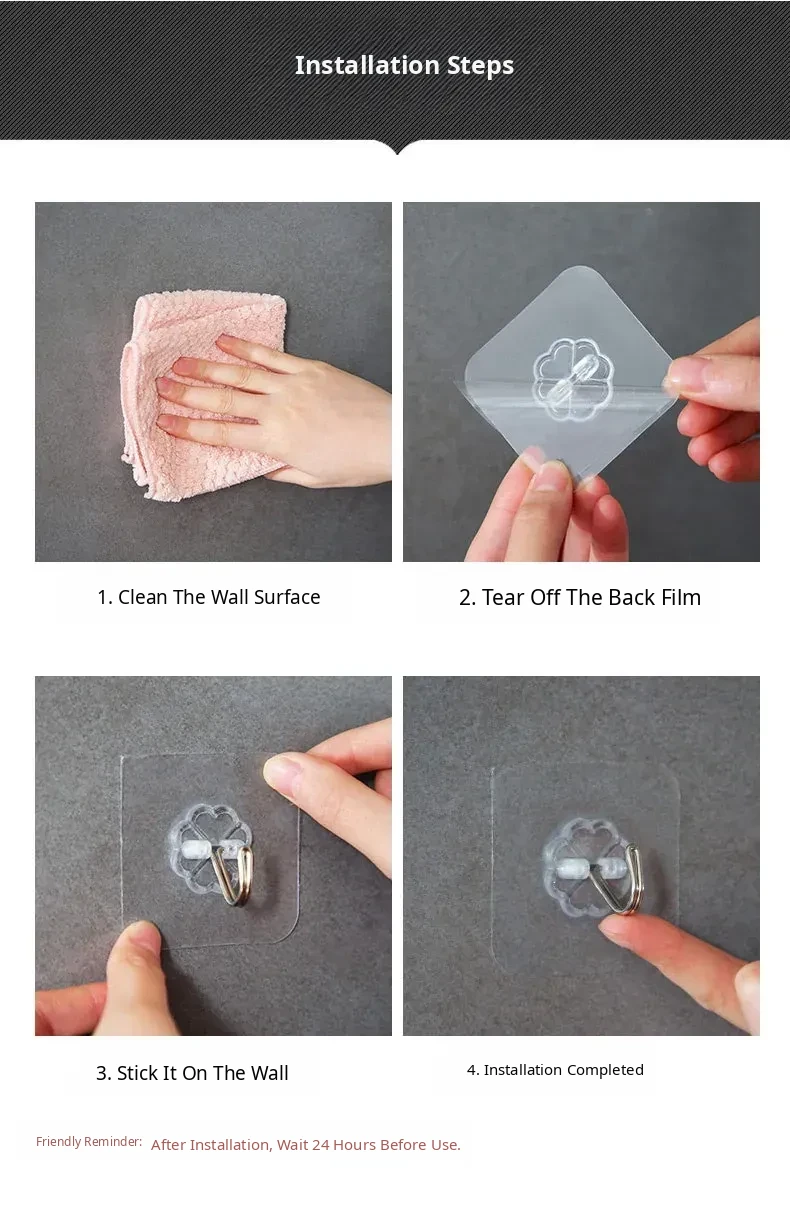 Installation Steps

1. Clean The Wall Surface

2. Tear Off The Back Film

3. Stick It On The Wall

4. Installation Completed

Friendly Reminder: After Installation, Wait 24 Hours Before Use.