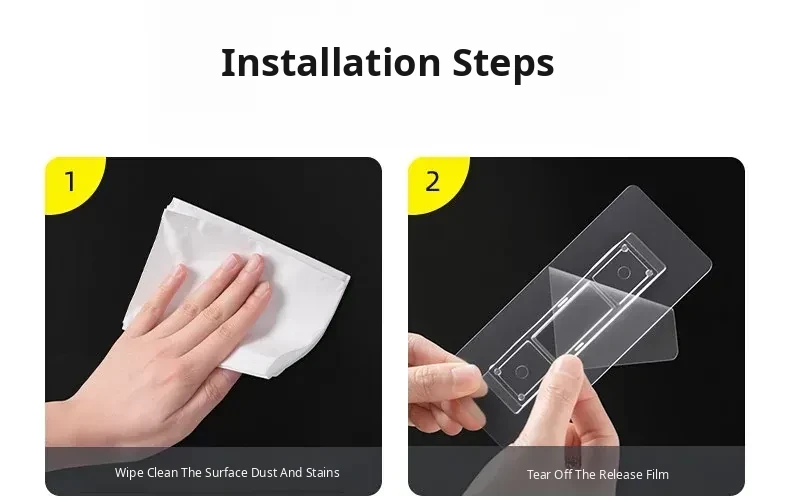 Installation Steps

1

Wipe Clean The Surface Dust And Stains

2

Tear Off The Release Film