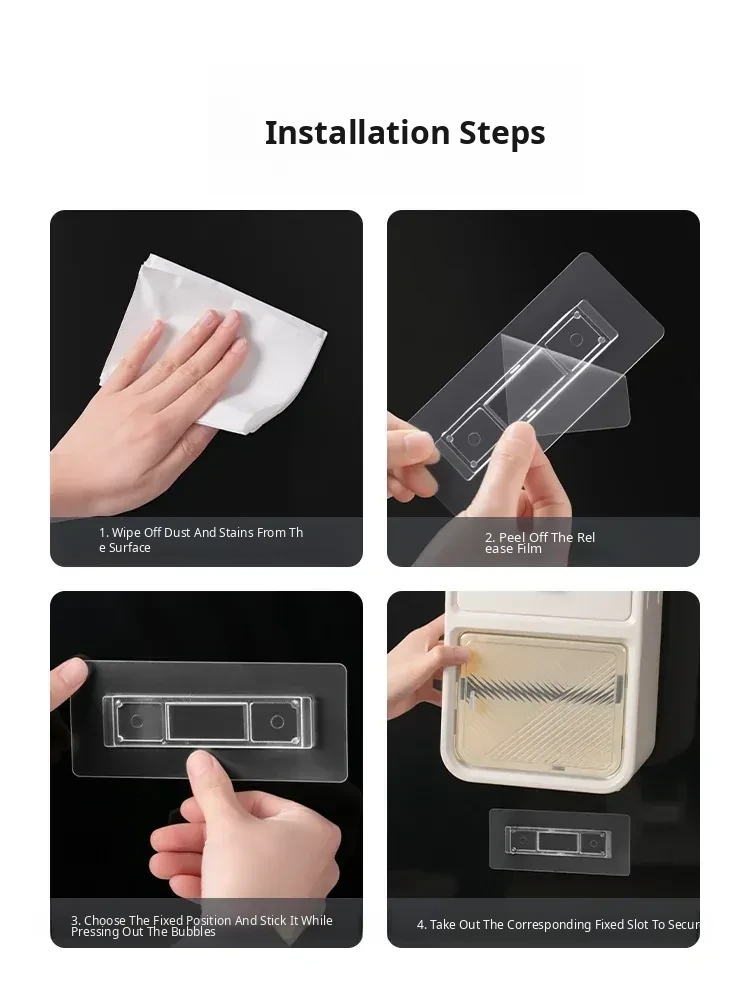 Installation Steps

1. Wipe Off Dust And Stains From Th e Surface

2. Peel Off The Rel ease Film

3. Choose The Fixed Position And Stick It While Pressing Out The Bubbles

4. Take Out The Corresponding Fixed Slot To Secur