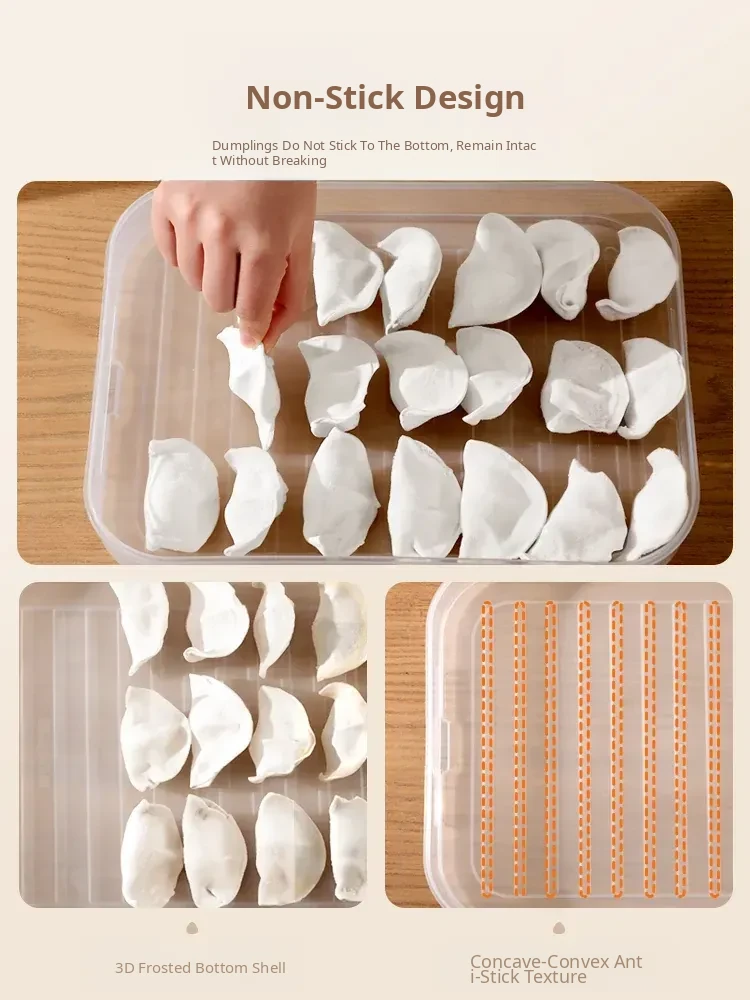 Non-Stick Design

Dumplings Do Not Stick To The Bottom, Remain Intact Without Breaking

3D Frosted Bottom Shell

Concave-Convex Anti-Stick Texture